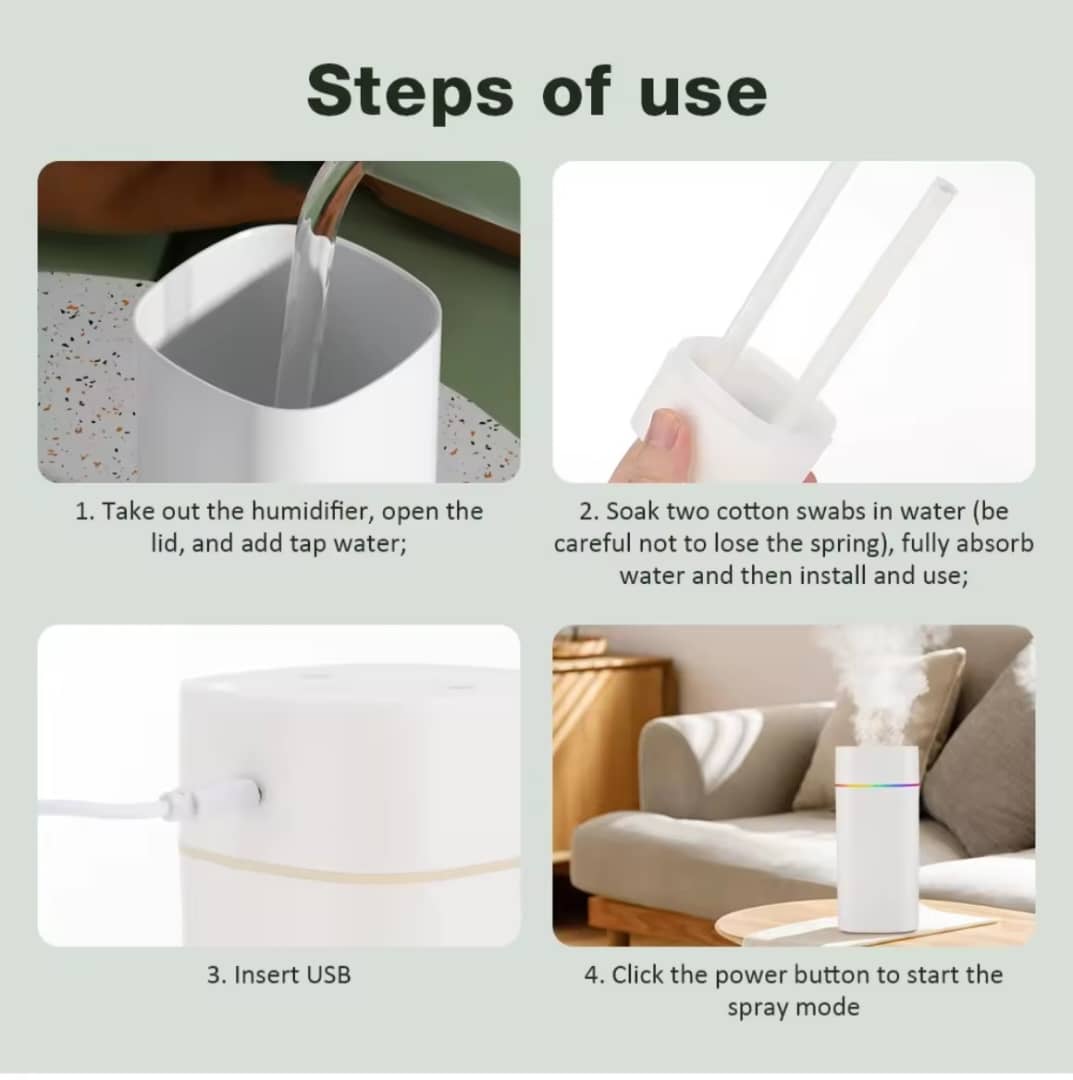 Steps of use

1. Take out the humidifier, open the lid, and add tap water;

2. Soak two cotton swabs in water (be careful not to lose the spring), fully absorb water and then install and use;

3. Insert USB

4. Click the power button to start the spray mode